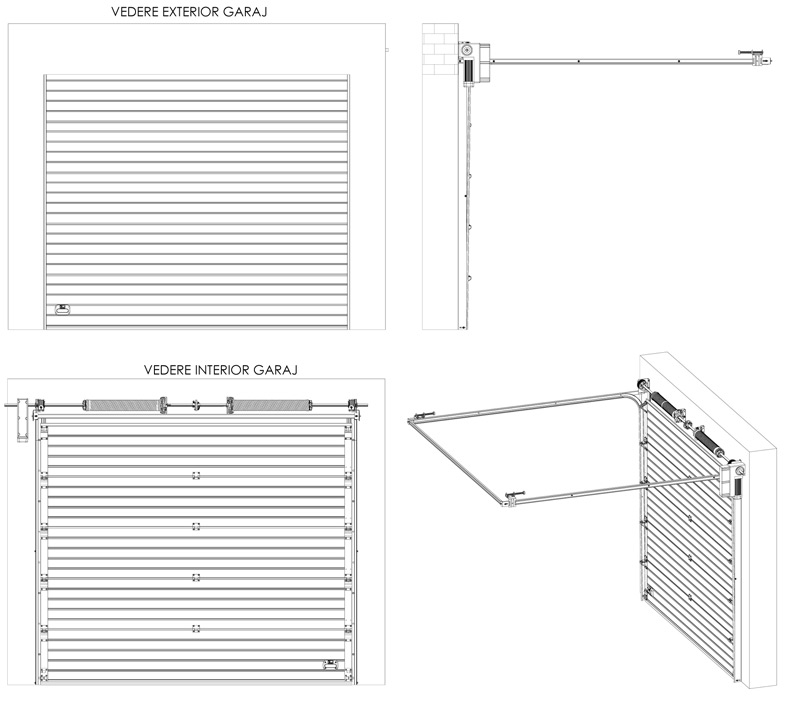 VEDERE EXTERIOR GARAJ

VEDERE INTERIOR GARAJ